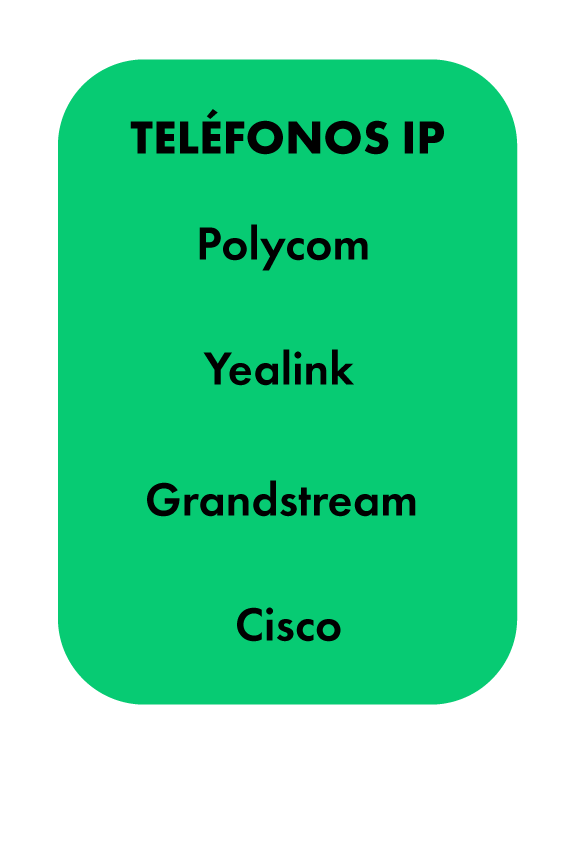 TELÉFONOS IP

Polycom

Yealink

Grandstream

Cisco